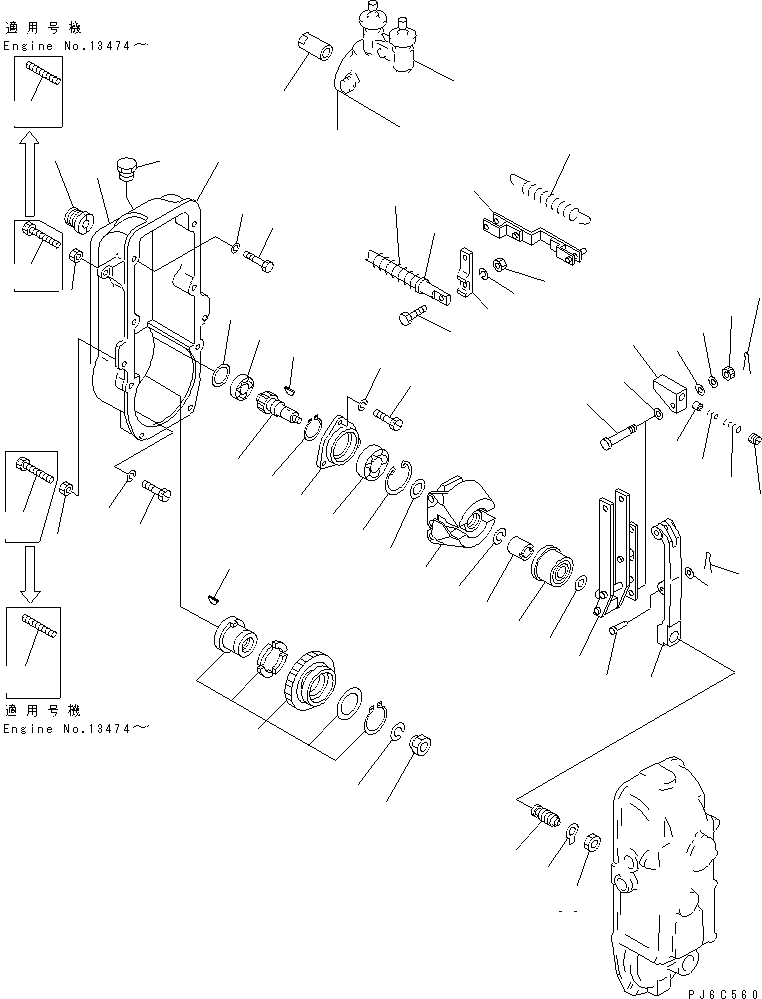 適用号機
Engine No.13474～

適用号機
Engine No.13474～

PJ6C560