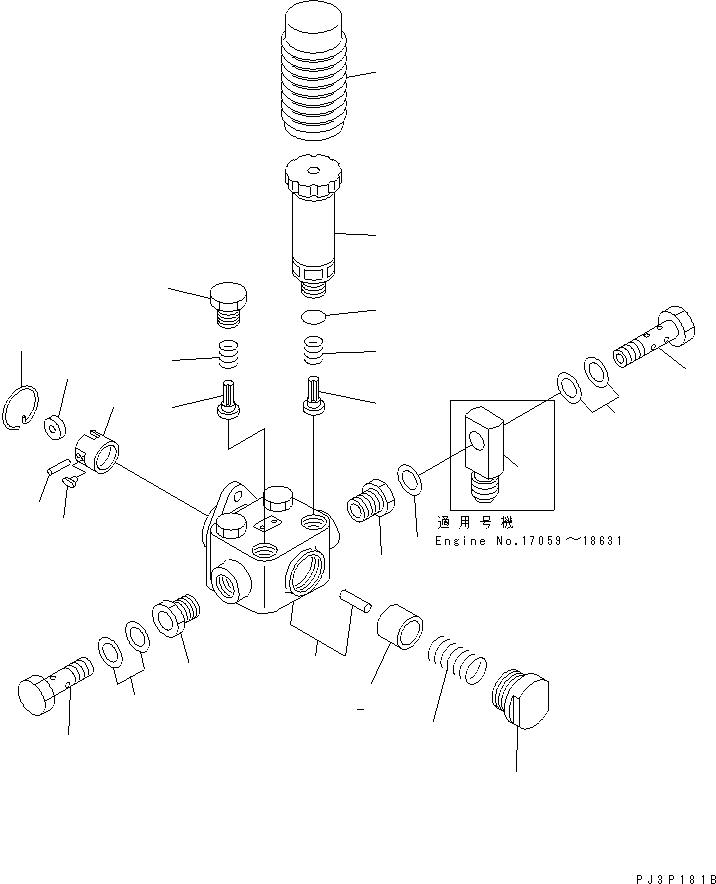 適用号機
Engine No.17059～18631

PJ3P181B