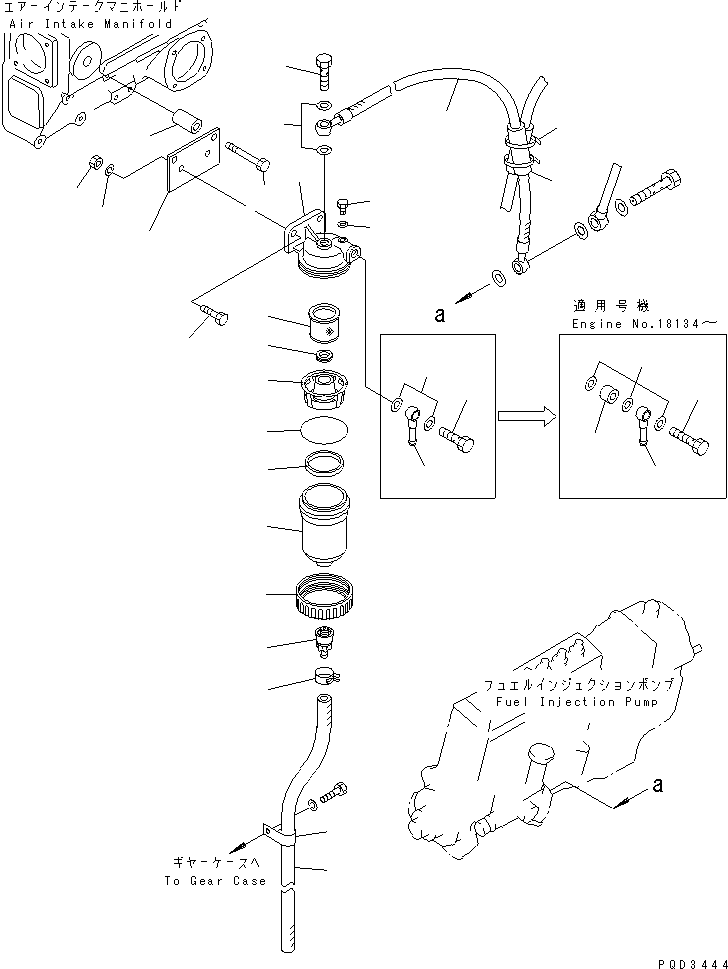 エアーインテークマニホールド
Air Intake Manifold

a

適用号機
Engine No.18134～

フュエルインジェクションポンプ
Fuel Injection Pump

a

ギヤーケースへ
To Gear Case

PQD3444