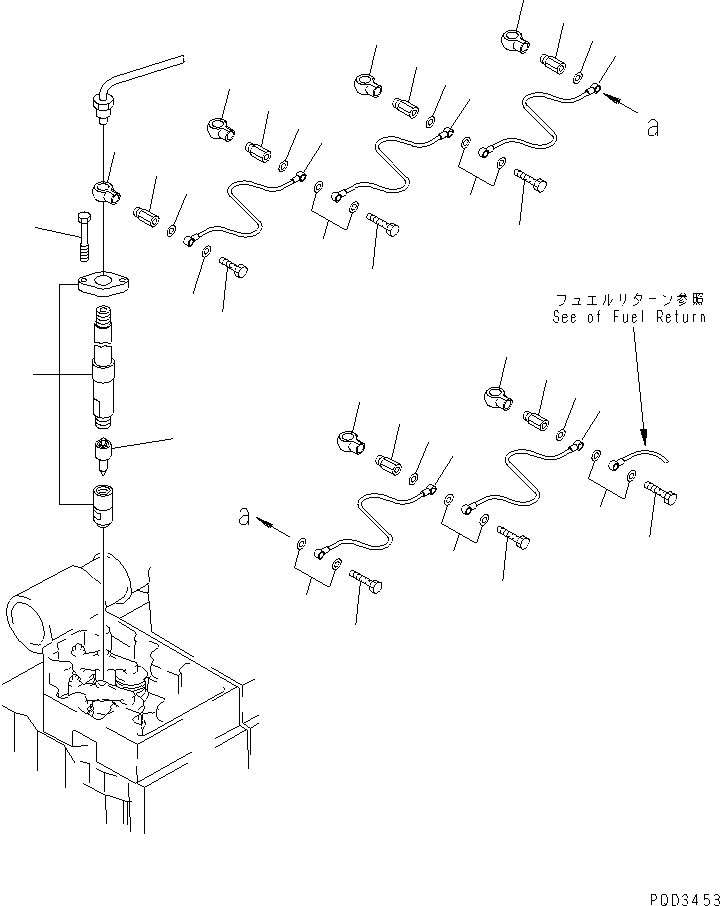 a

フュエルリターン参照
See of Fuel Return

a

P0D3453