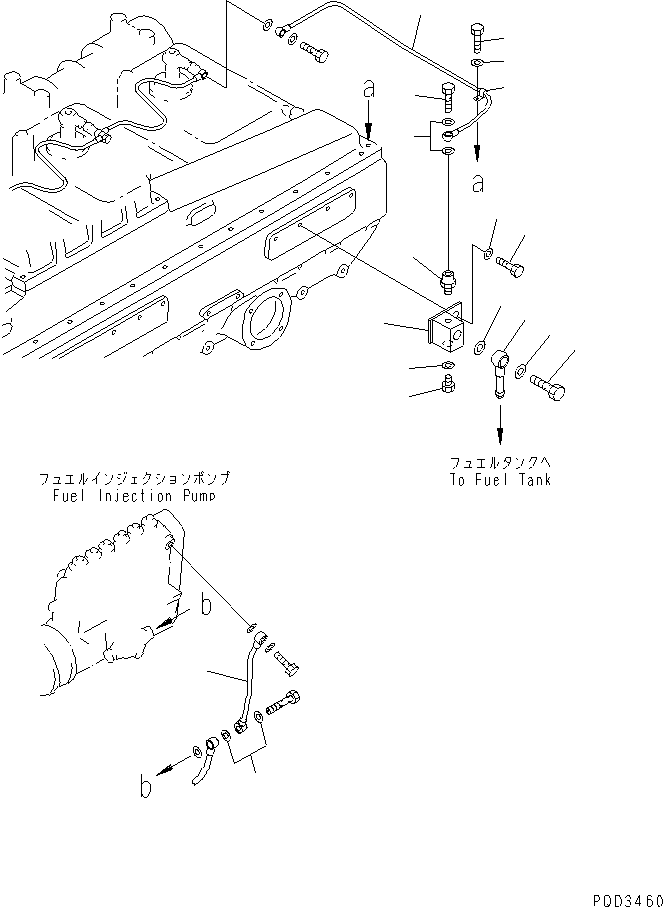 a

a

フュエルタンクへ
To Fuel Tank

フュエルインジェクションポンプ
Fuel Injection Pump

b

b

PDD3460