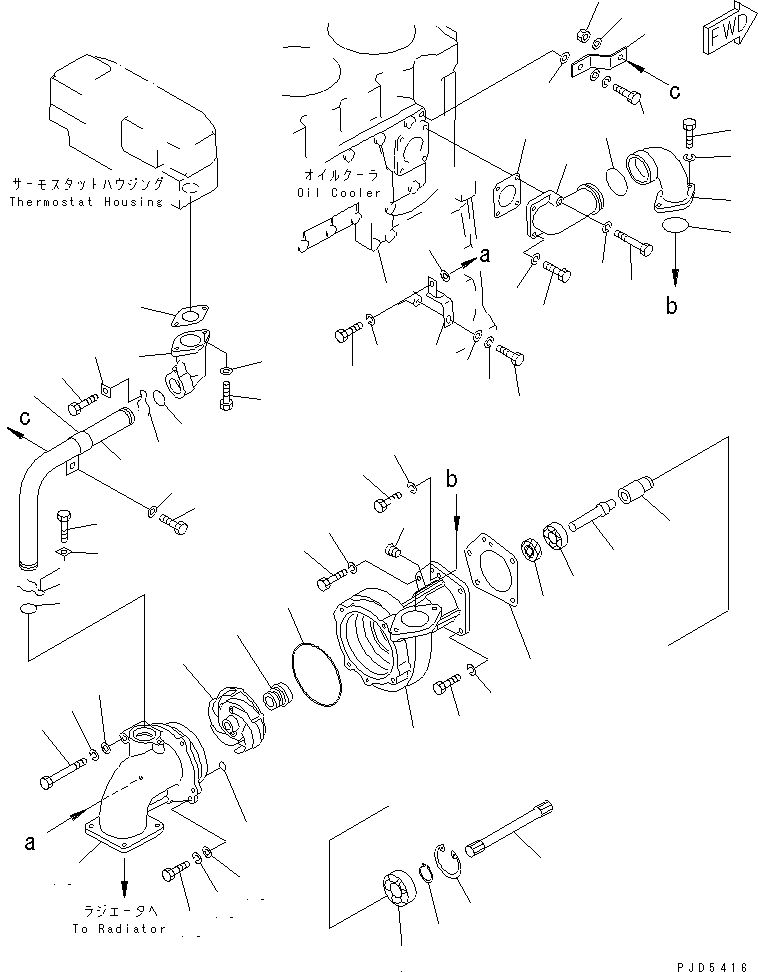 FWD

c

サーモスタットハウジング
Thermostat Housing

オイルクーラ
Oil Cooler

a

b

c

b

a

ラジエータへ
To Radiator

PJD5416