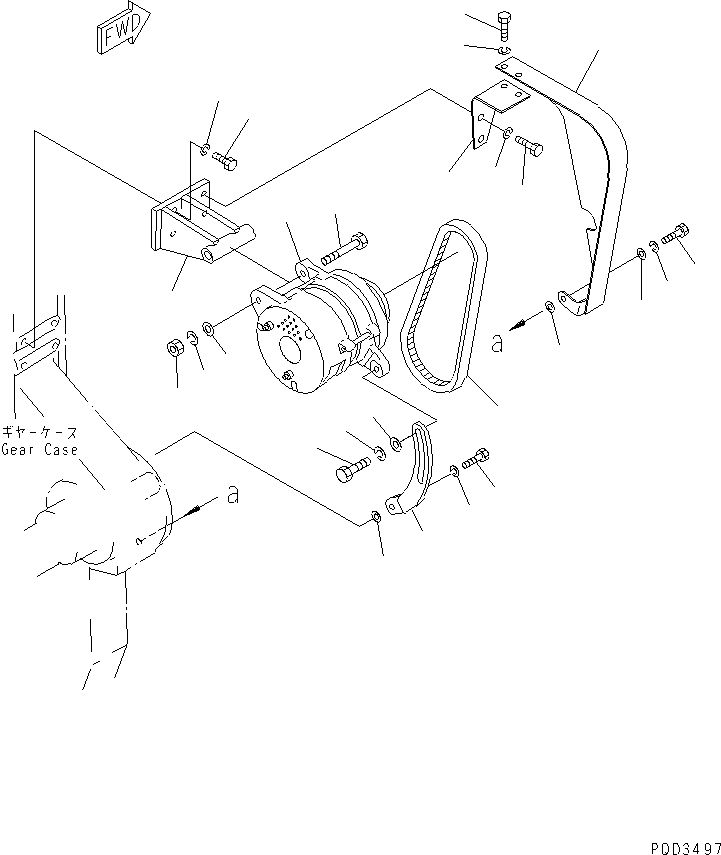 FWD

a

ギヤーケース
Gear Case

a

P0D3497