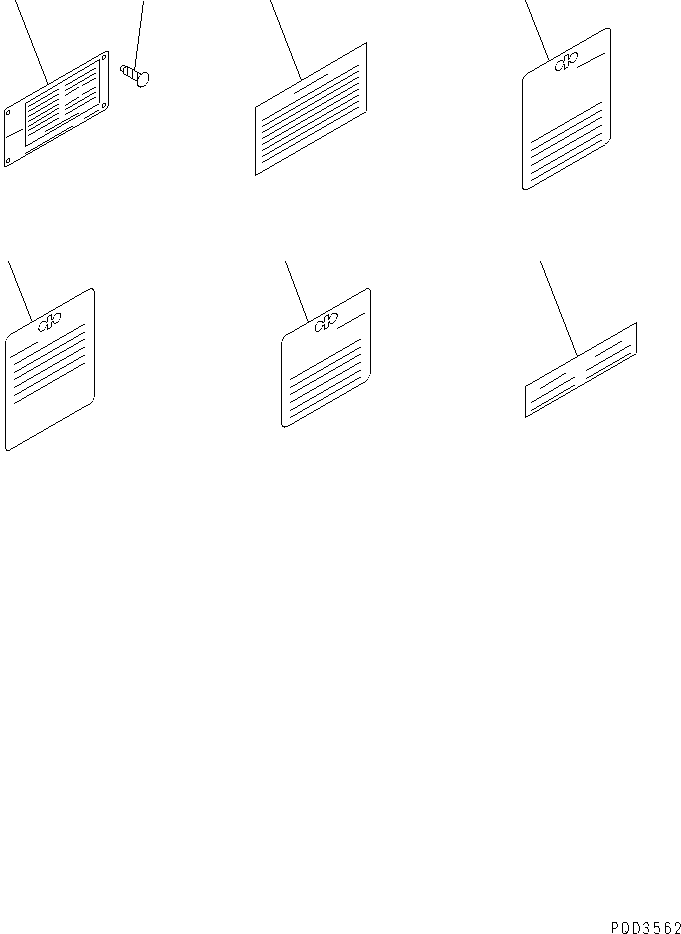 P0D3562