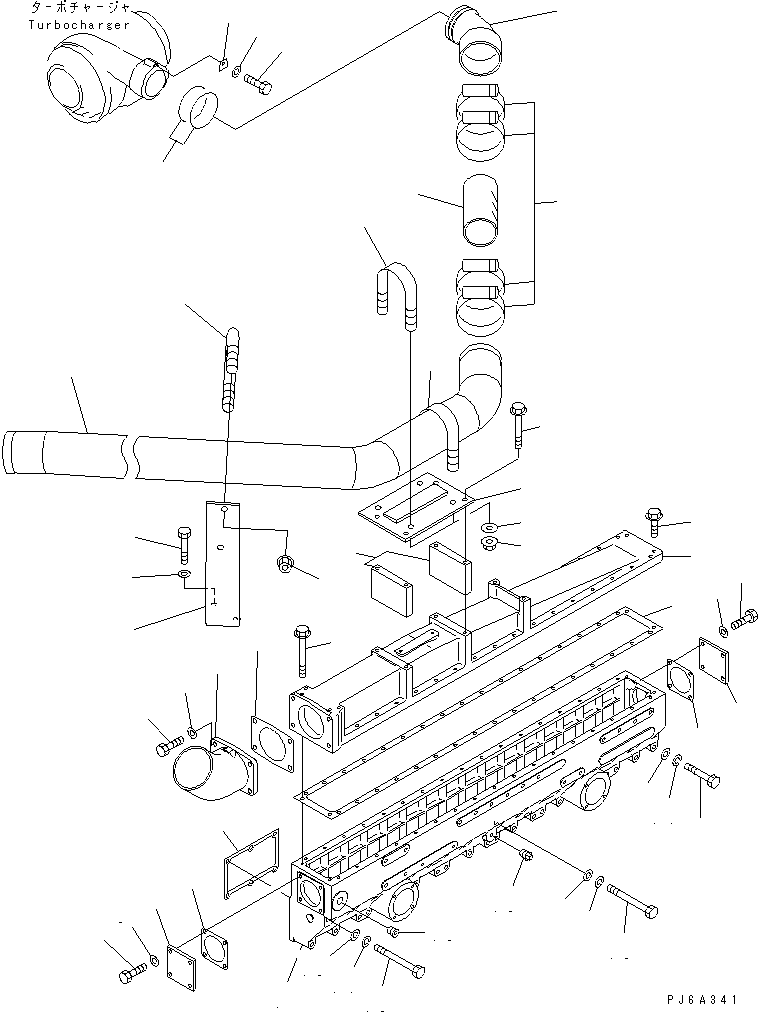 ターボチャージャ
Turbocharger

PJ6A341