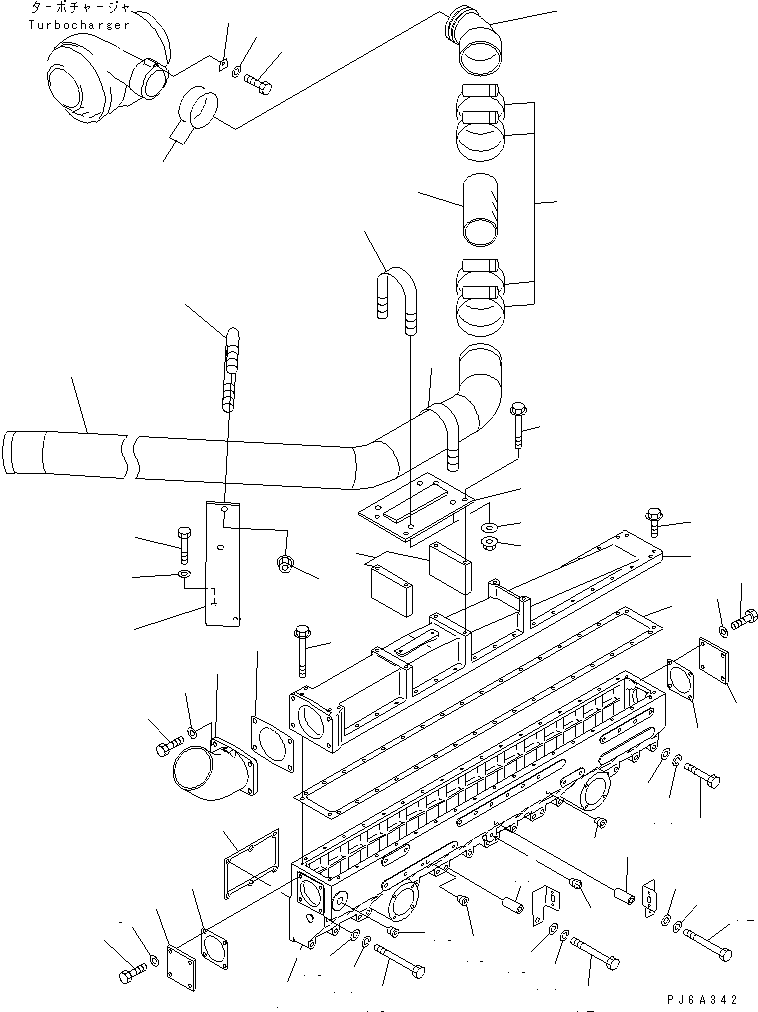 ターボチャージャ
Turbocharger

PJ6A342