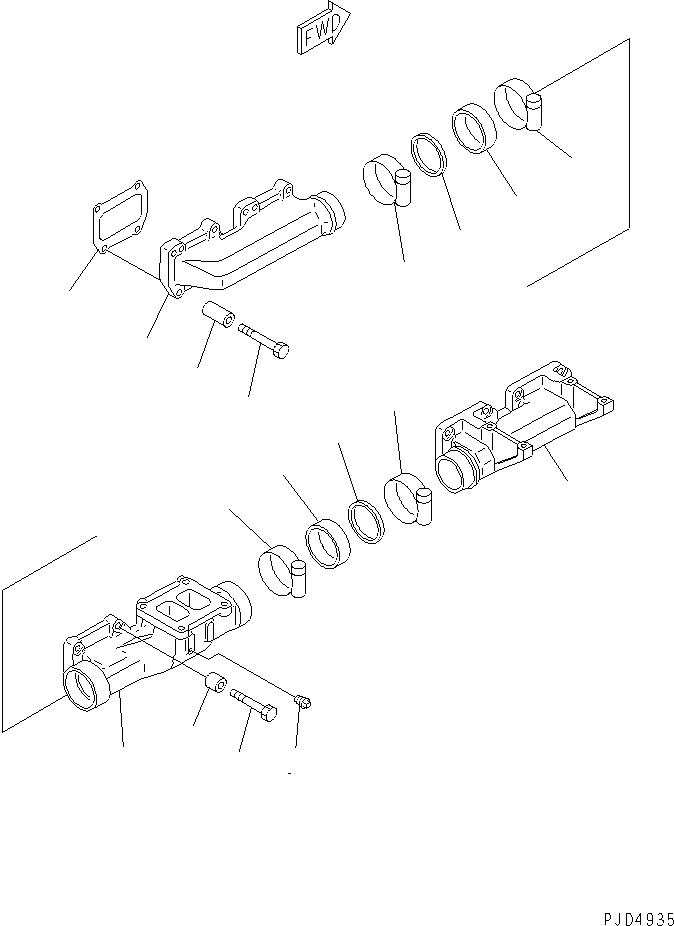 FWD

PJD4935