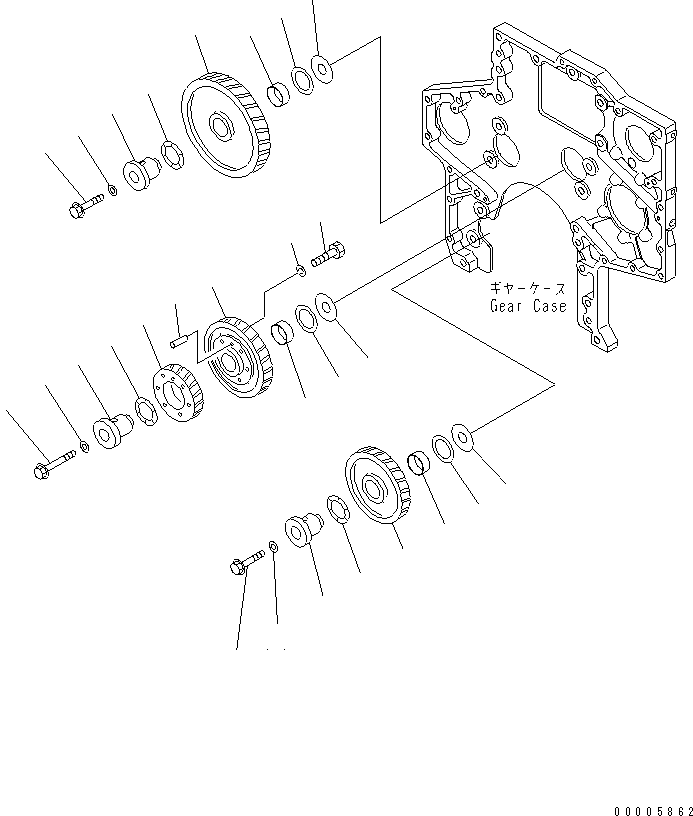 ギヤーケース
Gear Case

00005862