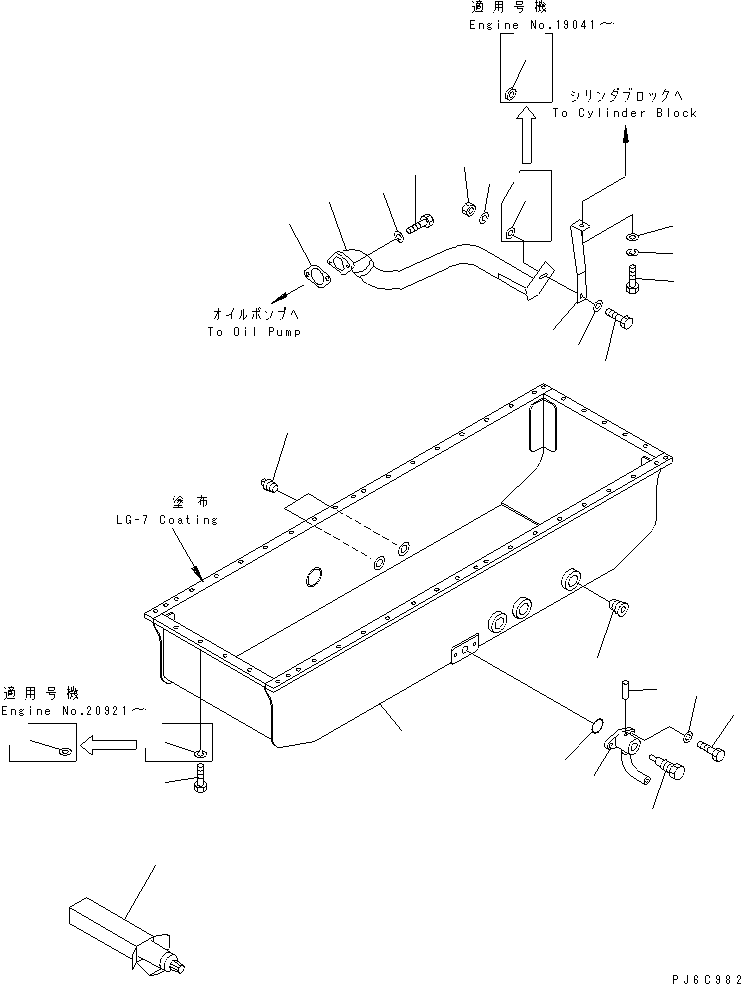 適用号機
Engine No.19041～

シリンダブロックへ
To Cylinder Block

オイルポンプへ
To Oil Pump

塗布
LG-7 Coating

適用号機
Engine No.20921～

PJ6C982