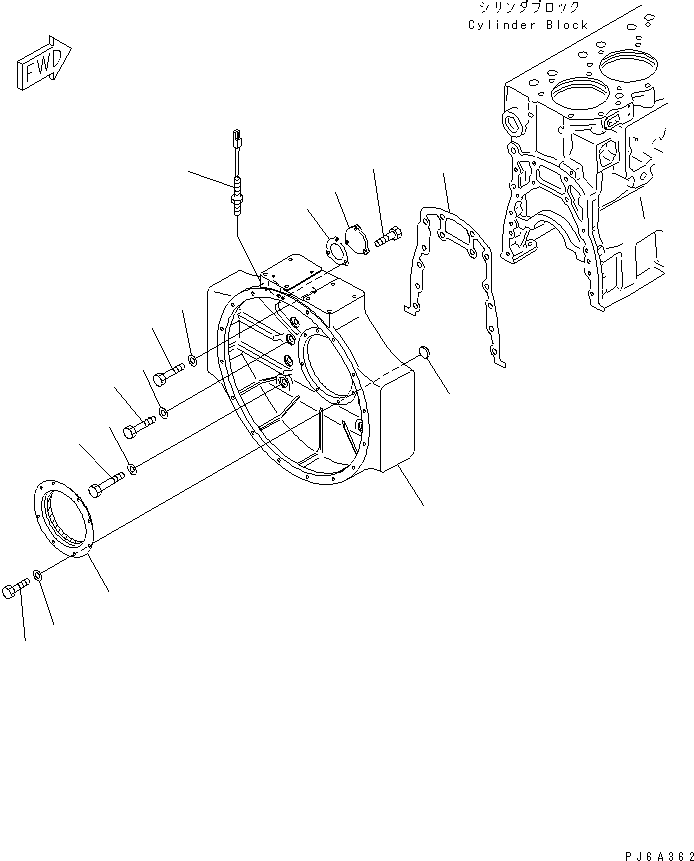 シリンダブロック
Cylinder Block

FWD

PJ6A362