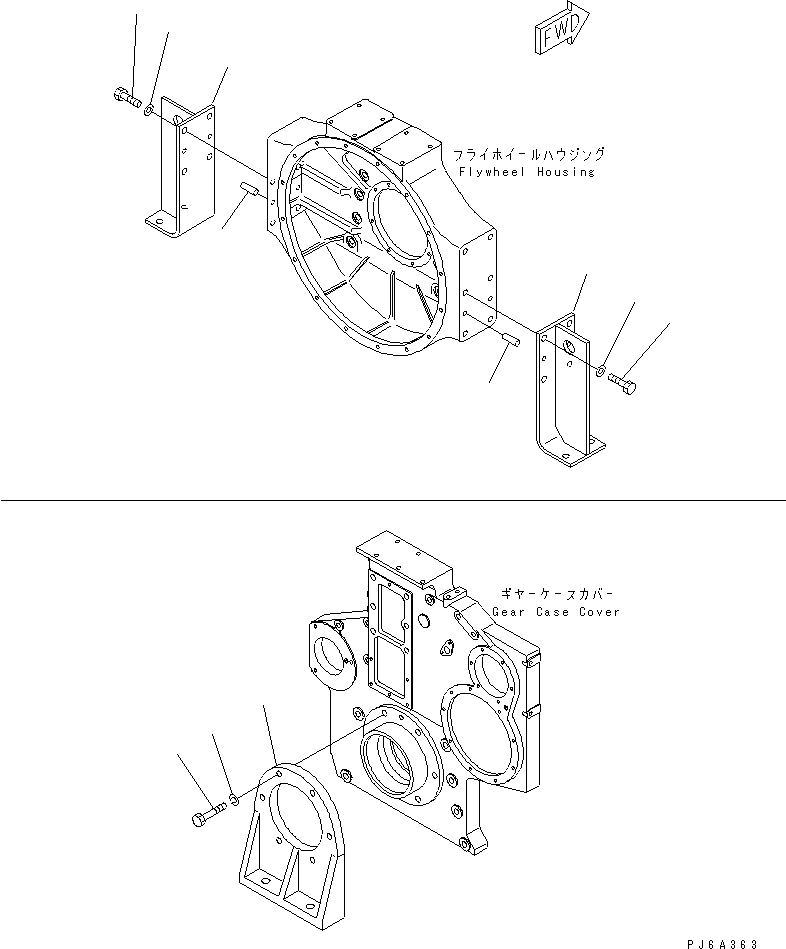 FWD

フライホイールハウジング
Flywheel Housing

ギヤーケースカバー
Gear Case Cover

PJ6A363