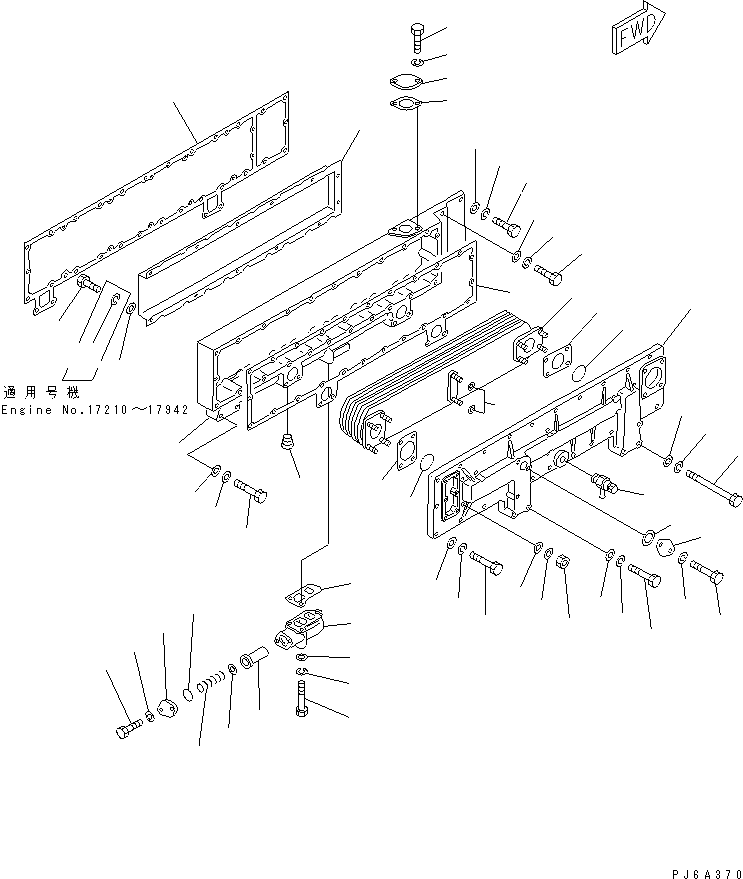 FWD

適用号機
Engine No.17210～17942

PJ6A370