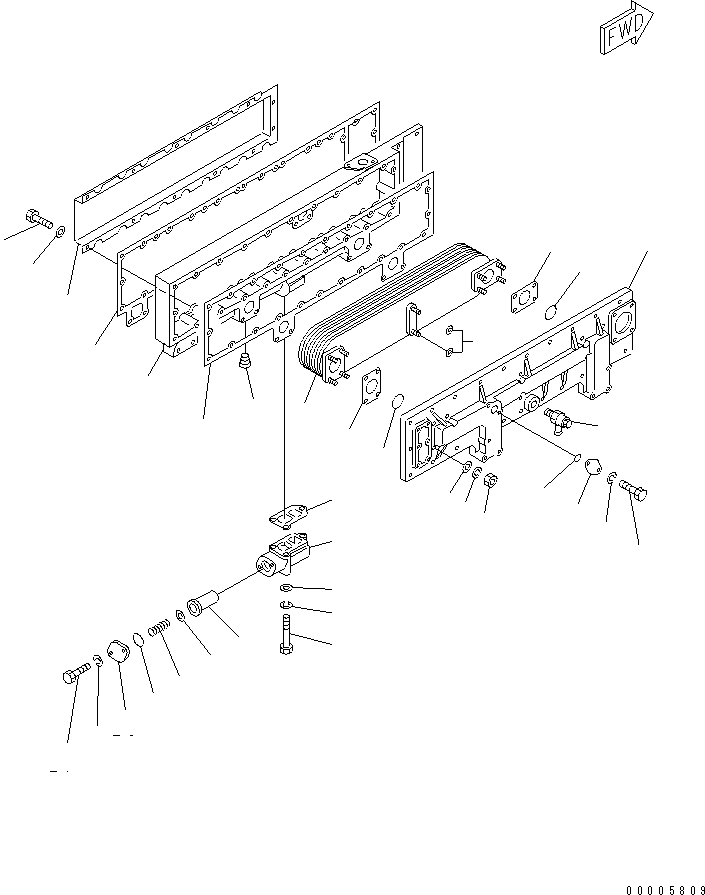 FWD

00005809