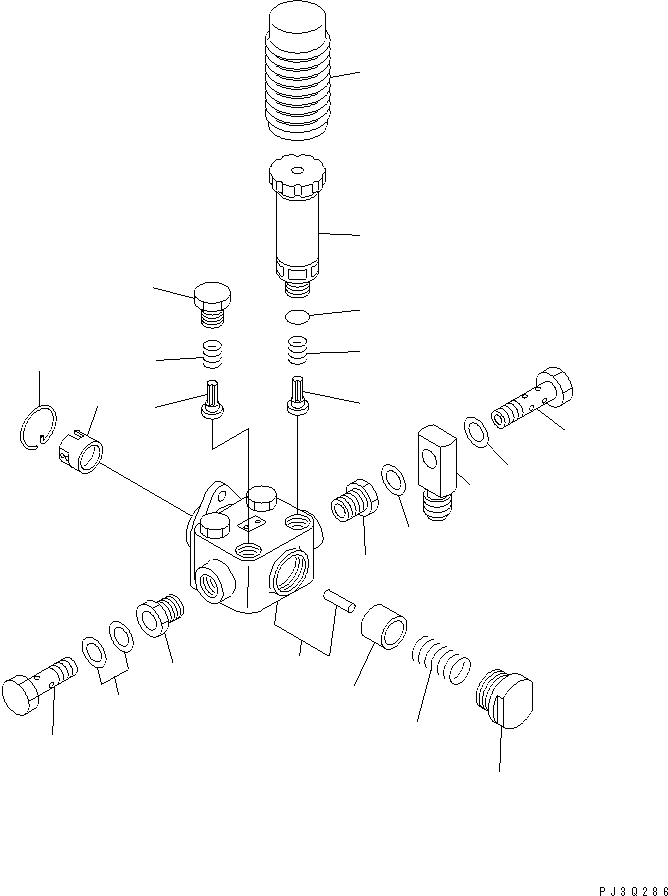 PJ3Q286