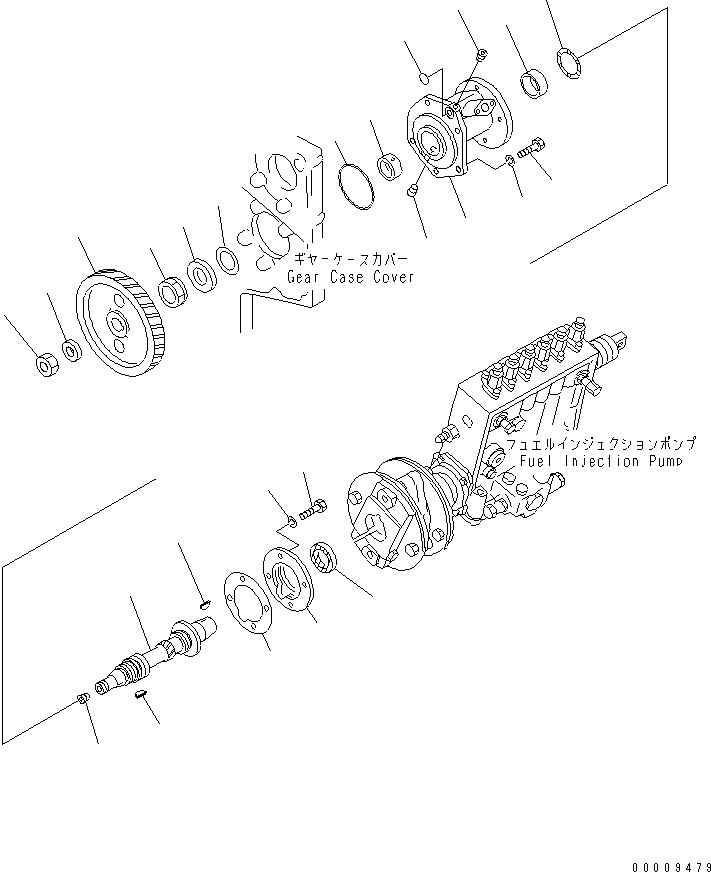 ギヤーケースカバー
Gear Case Cover

フュエルインジェクションポンプ
Fuel Injection Pump

00009479