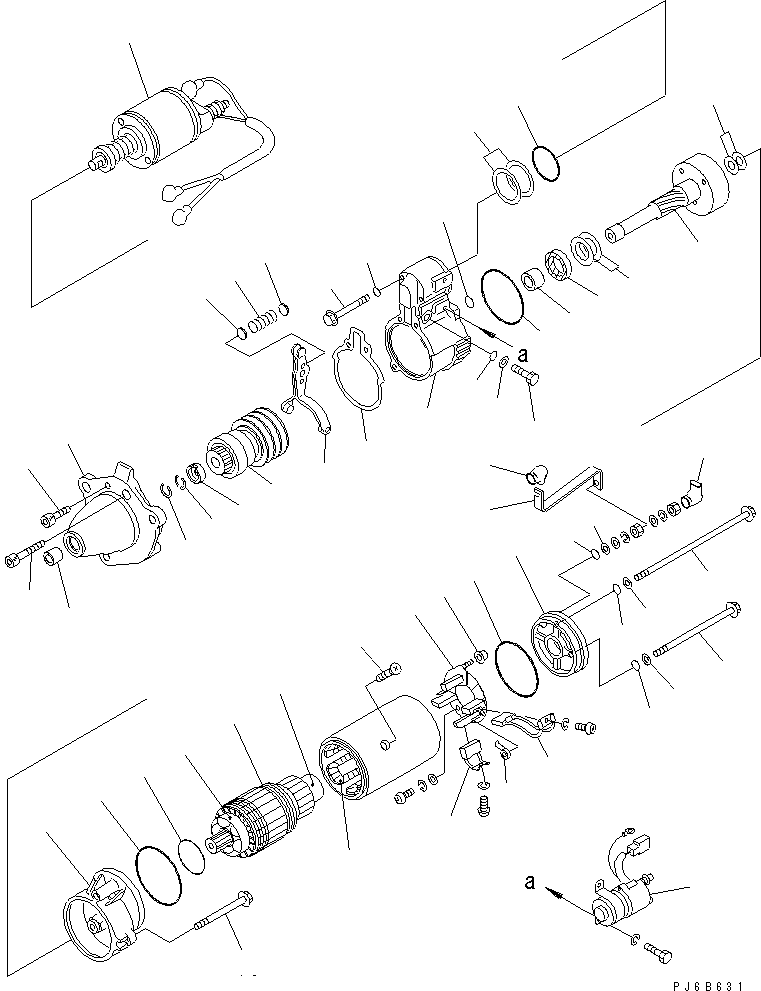 a

a

PJ6B631