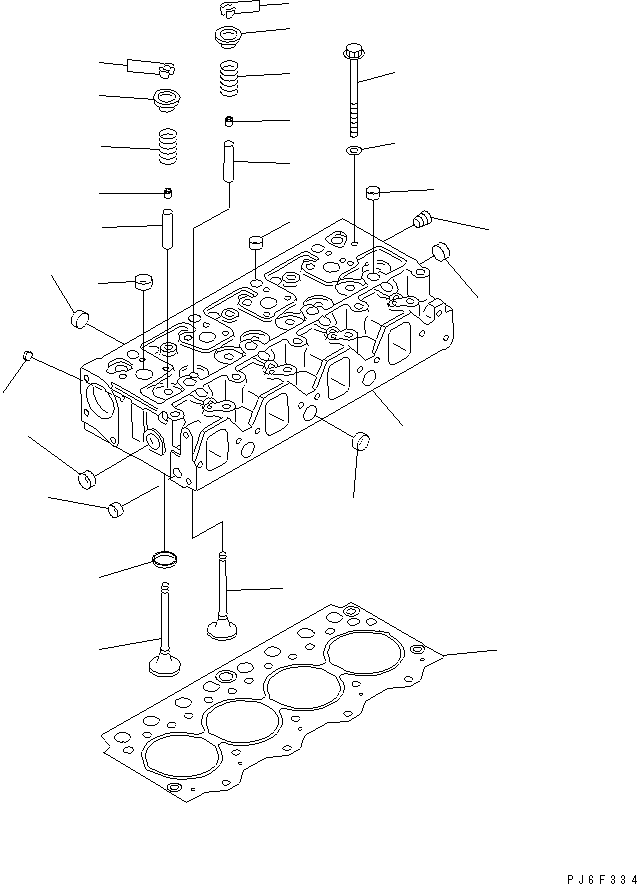 PJ6F334