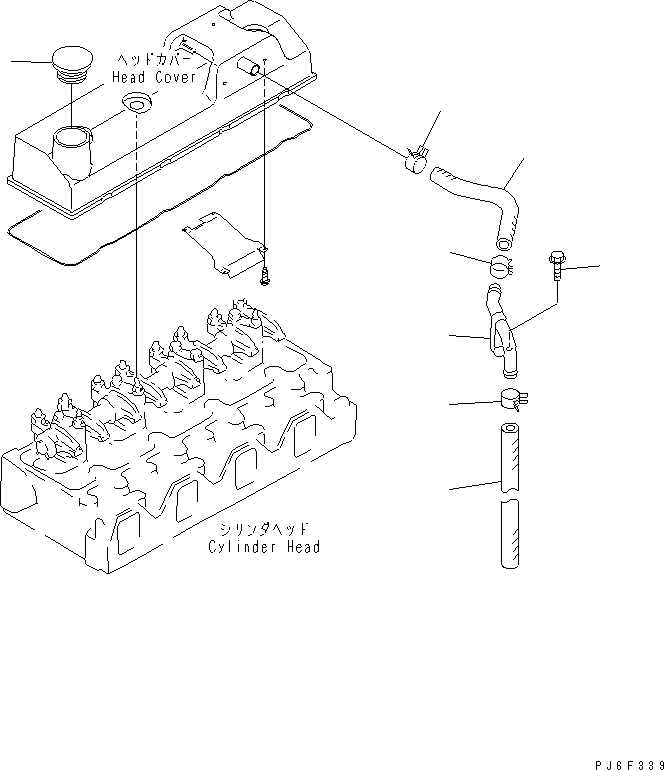 ヘッドカバー
Head Cover

シリンダヘッド
Cylinder Head

PJ6F339