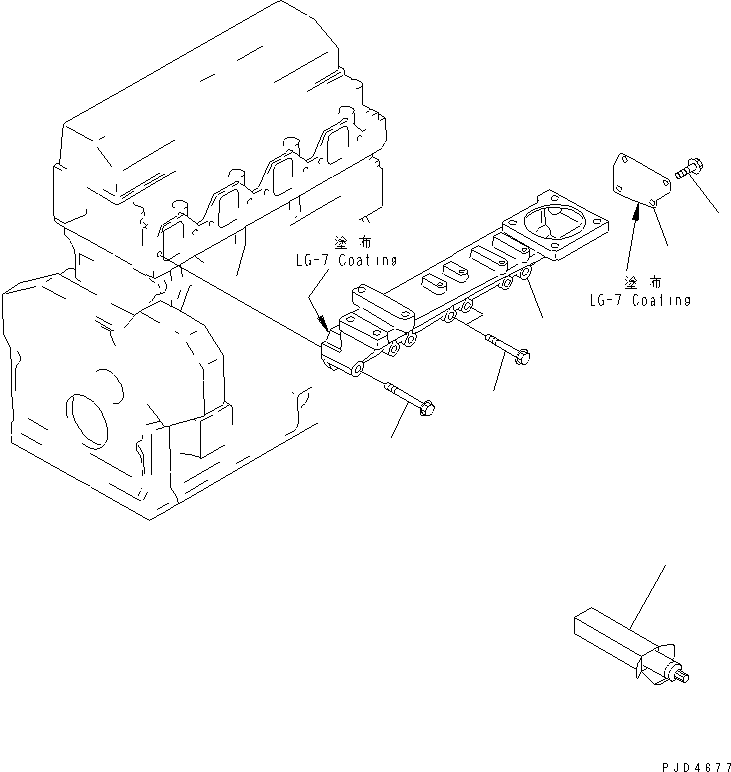 塗布
LG-7 Coating

塗布
LG-7 Coating

PJD4677