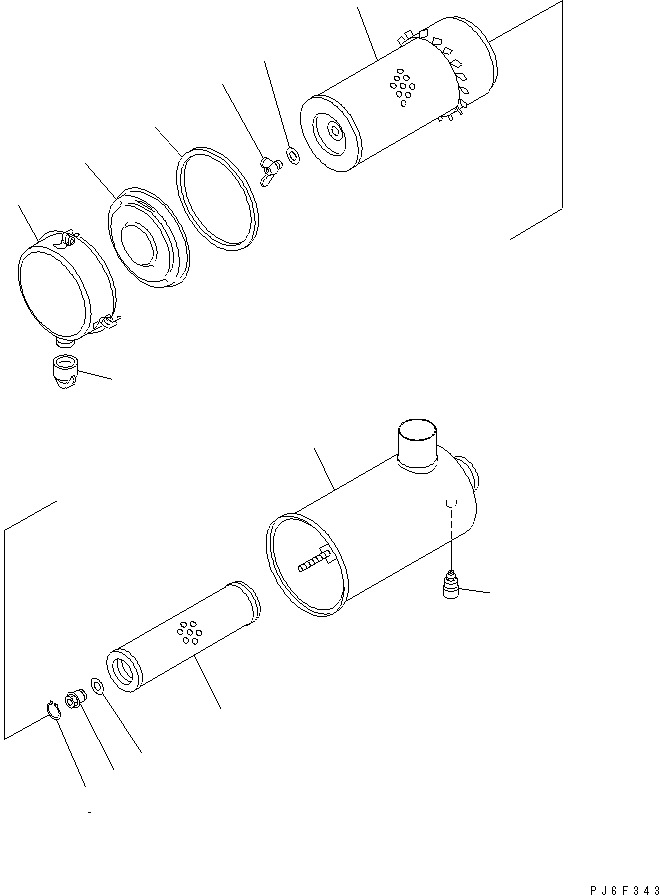 PJ6F343