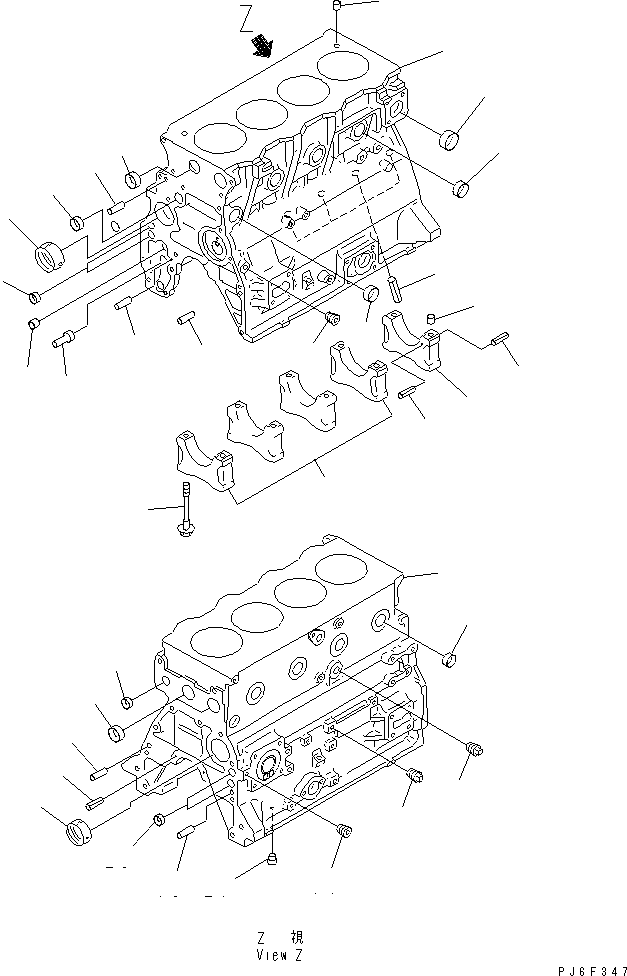 Z

Z 視
View Z

PJ6F347