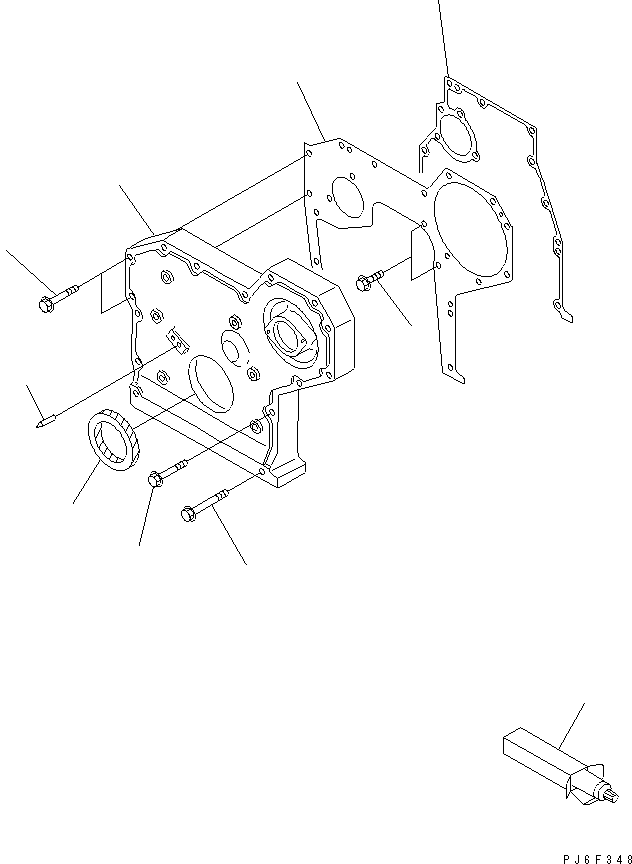 PJ6F348