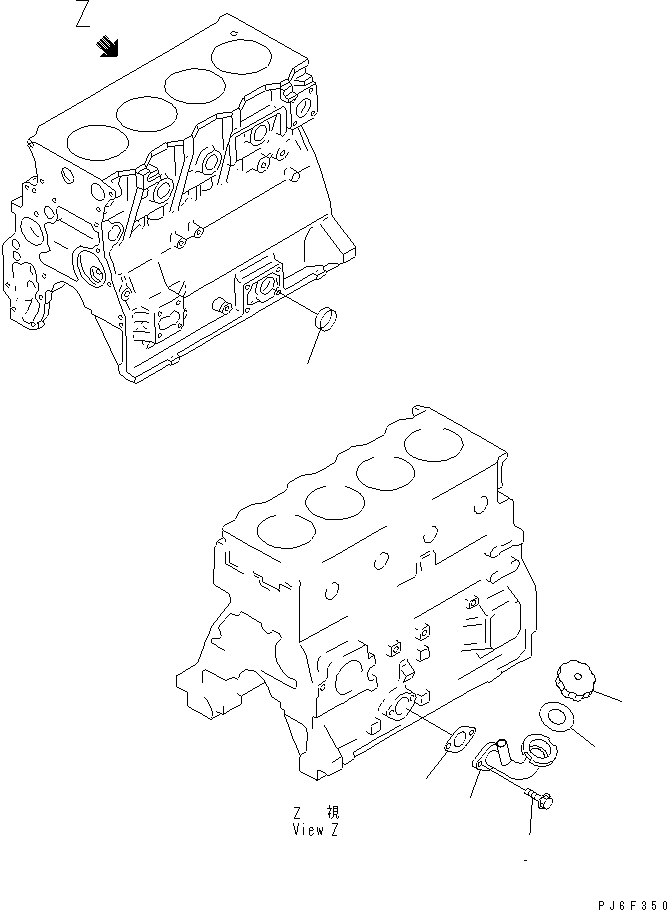 Z

Z 視
View Z

PJ6F350