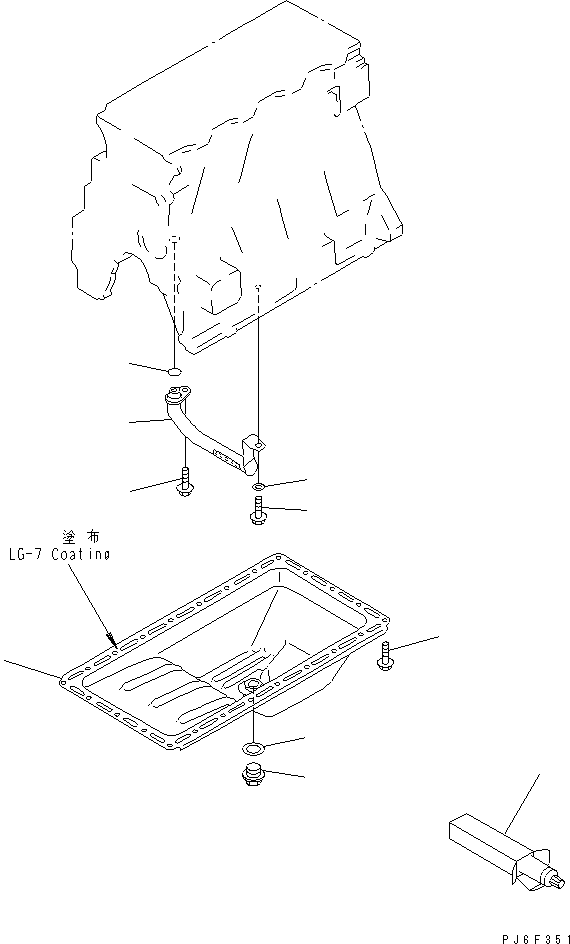 塗布
LG-7 Coating

PJ6F351