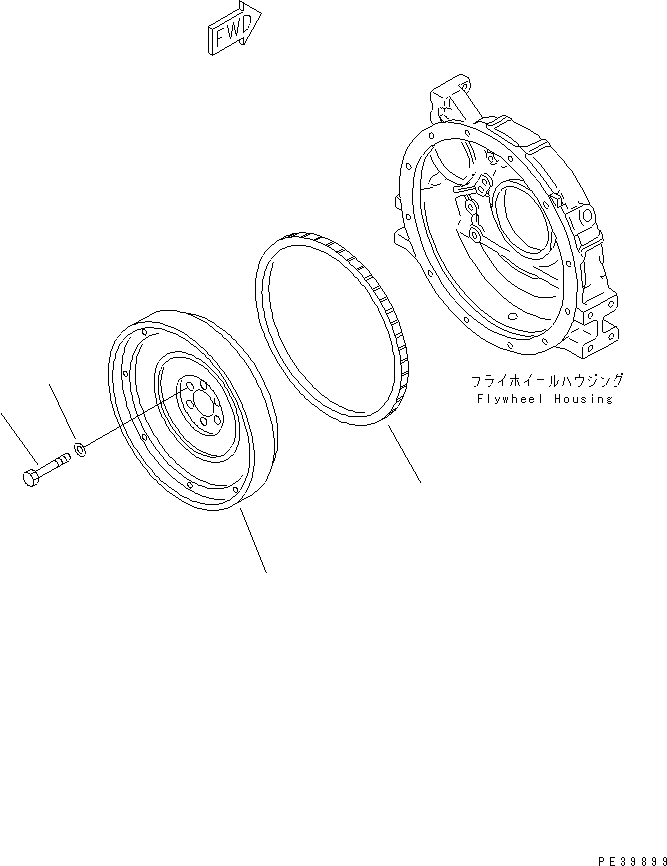 FWD

フライホイールハウジング
Flywheel Housing

PE39899