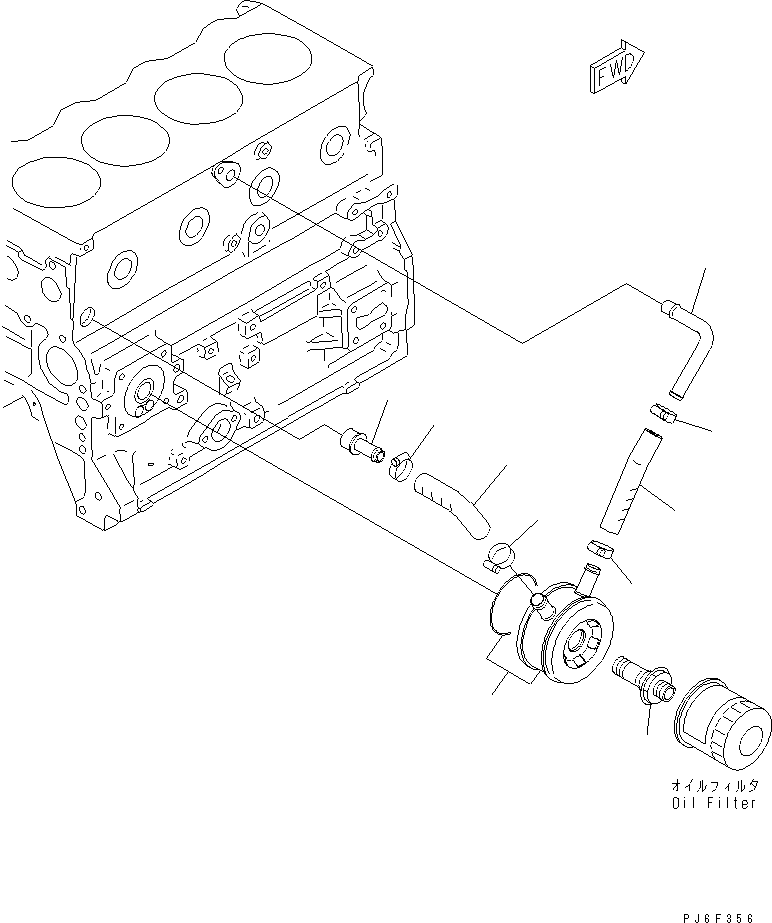 FWD

オイルフィルタ
Oil Filter

PJ6F356