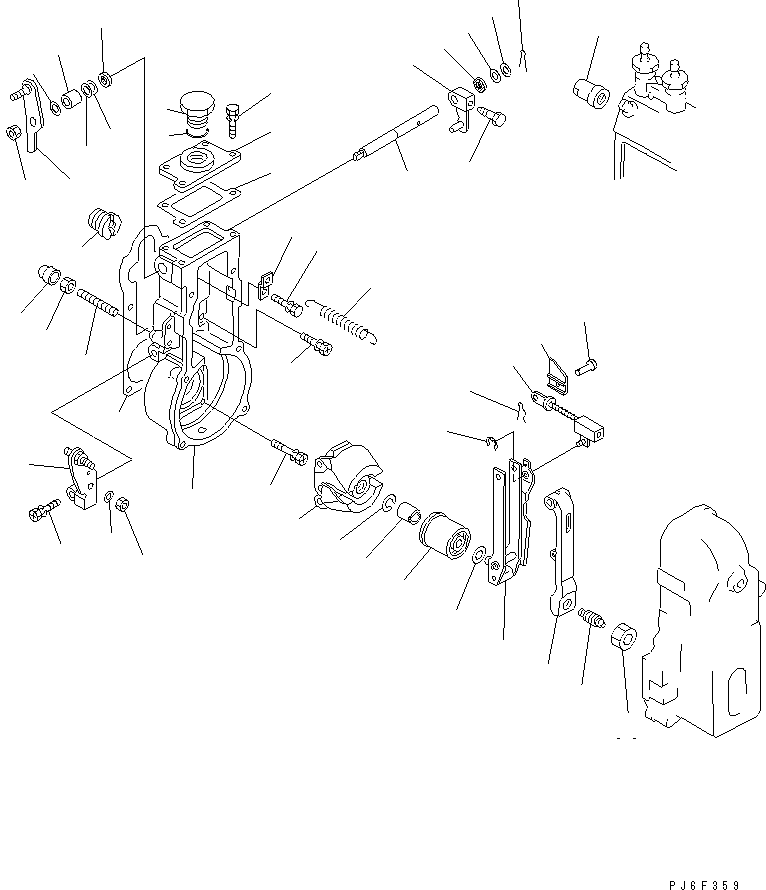 PJ6F359