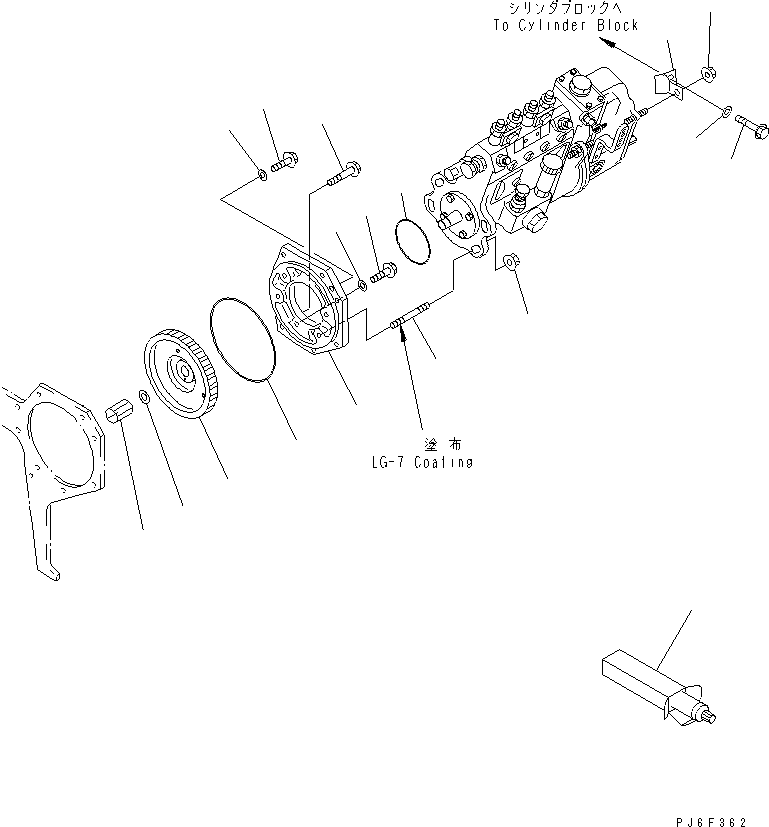 シリンダブロックへ
To Cylinder Block

塗布
LG-7 Coating

PJ6F362