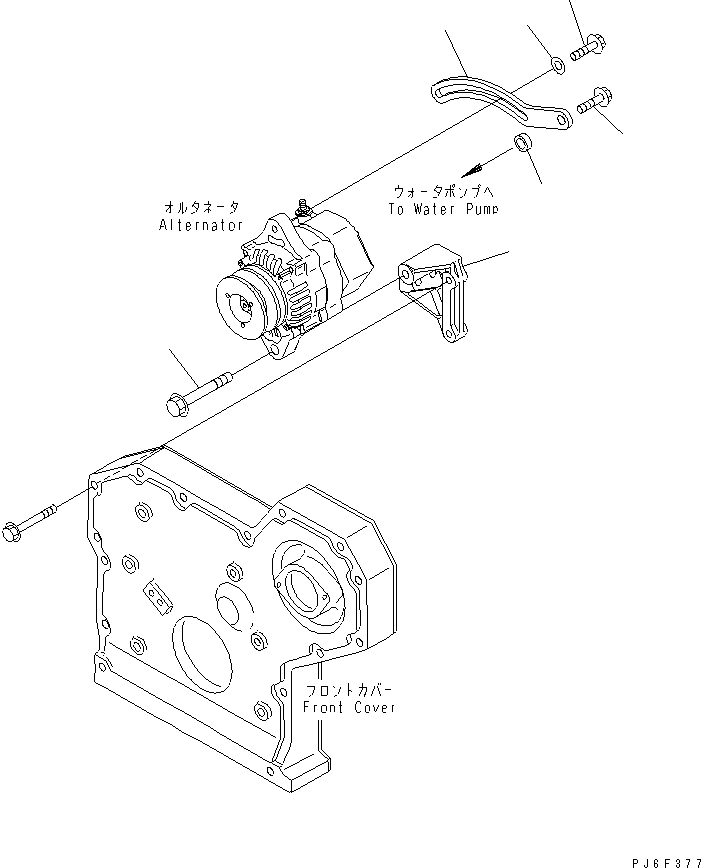 ウォータポンプへ
To Water Pump

オルタネータ
Alternator

フロントカバー
Front Cover

PJ6F377