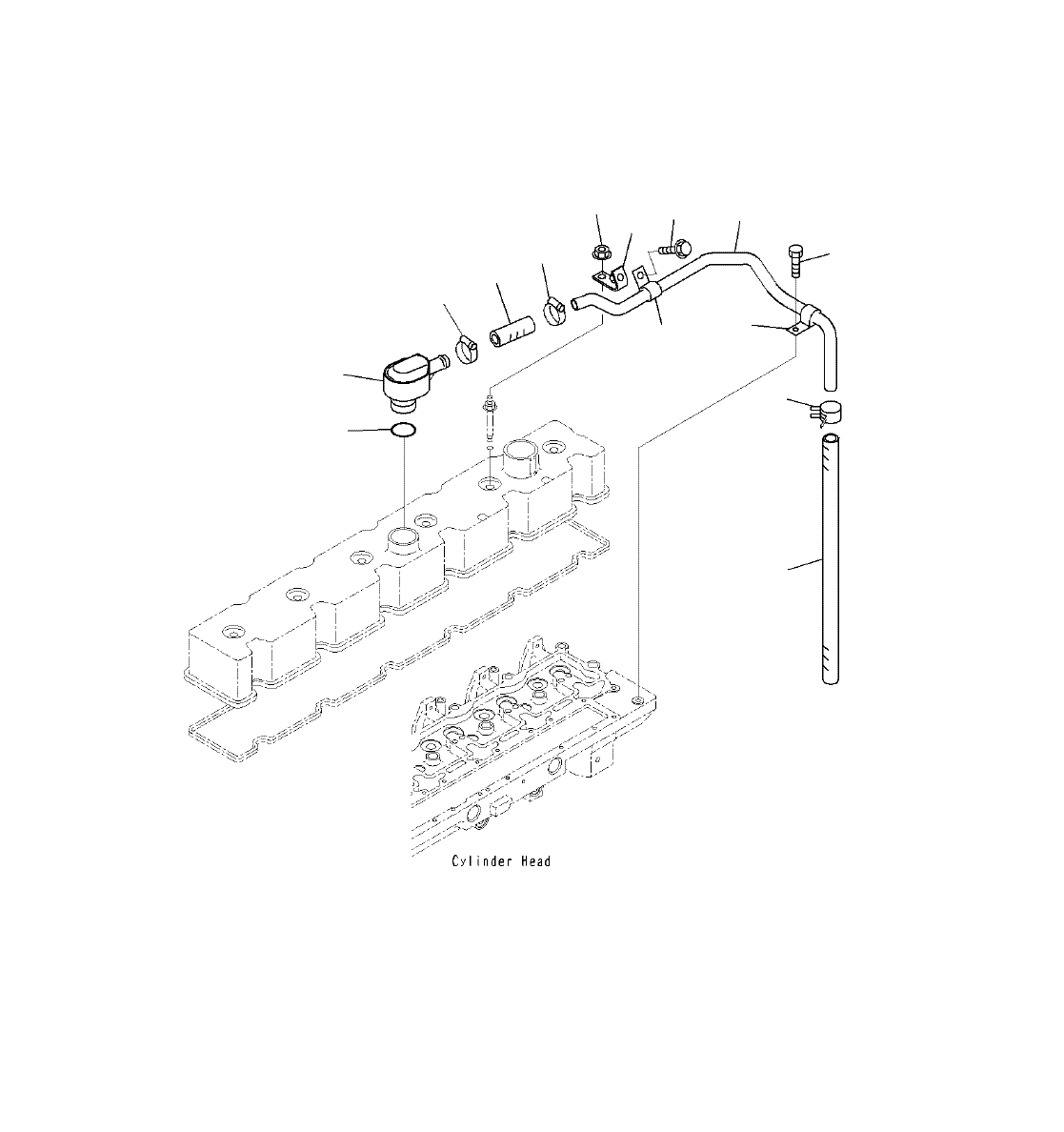 Cylinder Head