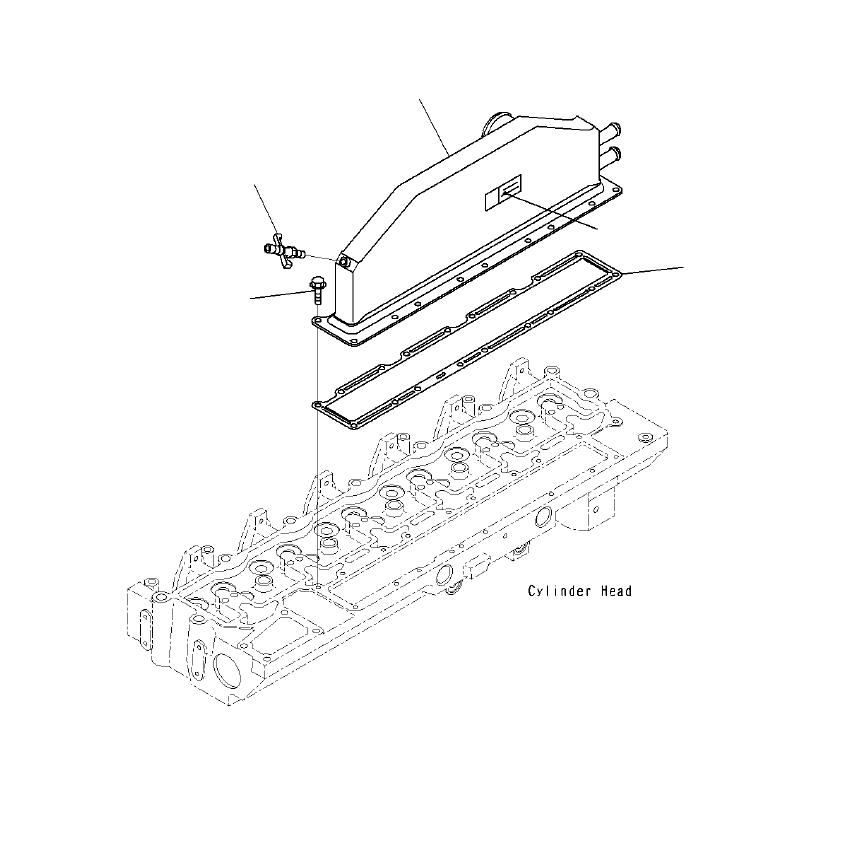 Cylinder Head