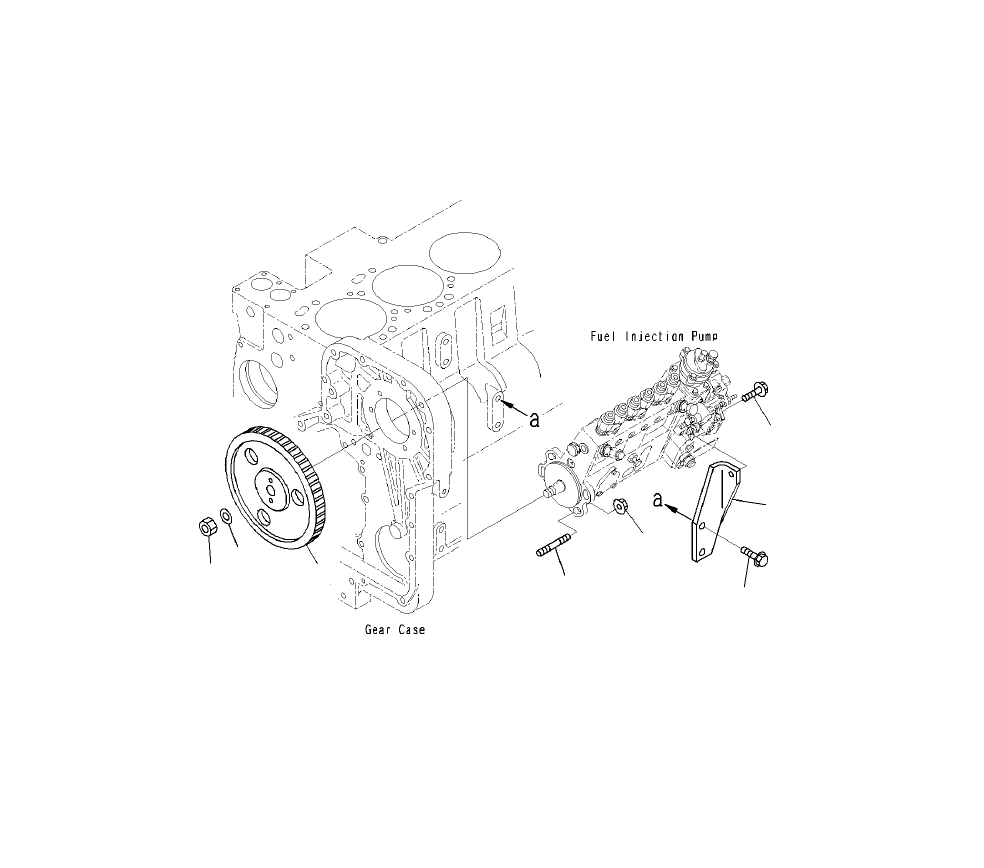 Fuel Injection Pump

a

a

Gear Case