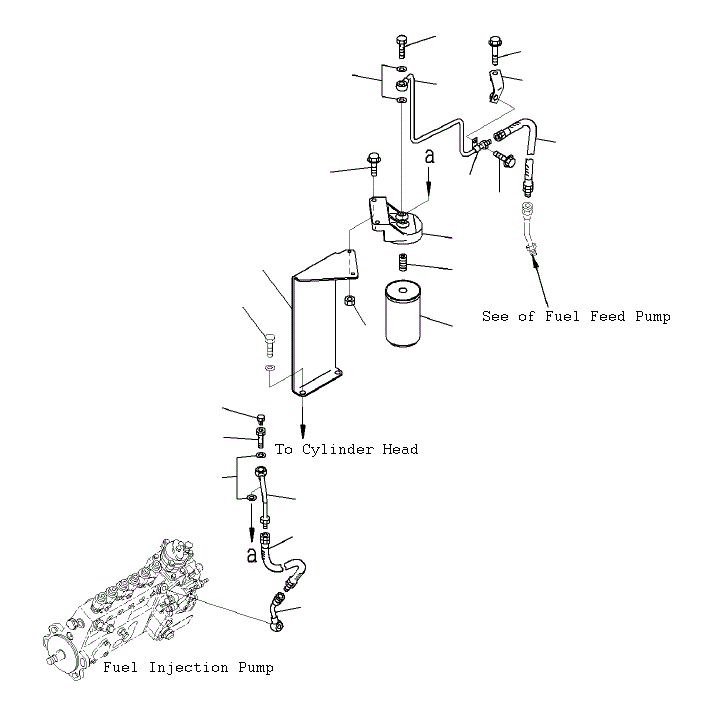 a

See of Fuel Feed Pump

To Cylinder Head

a

Fuel Injection Pump