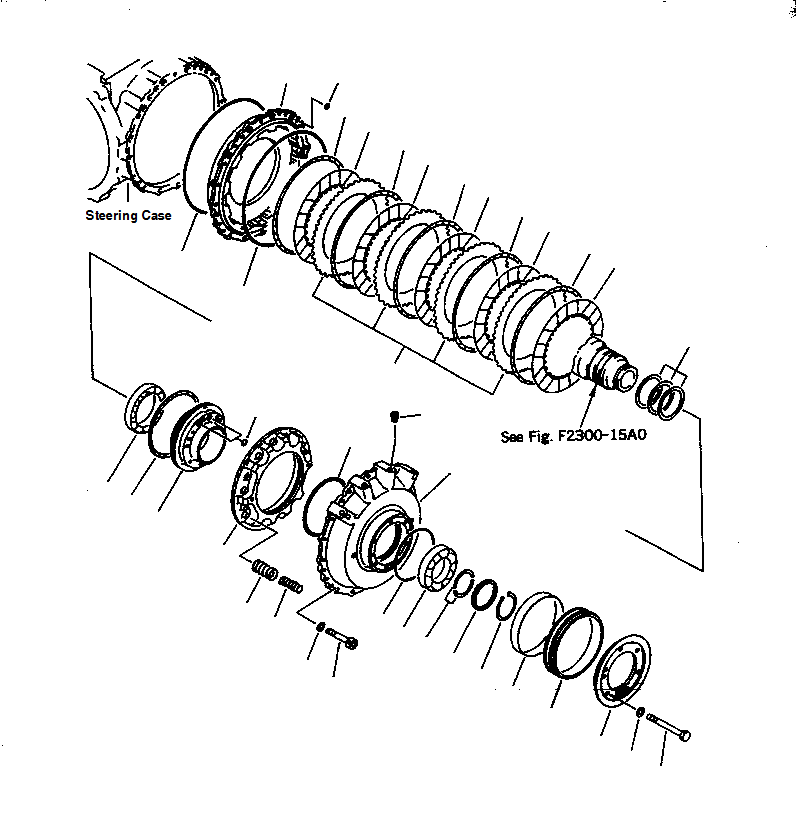 Steering Case

See Fig. F2300-15A0