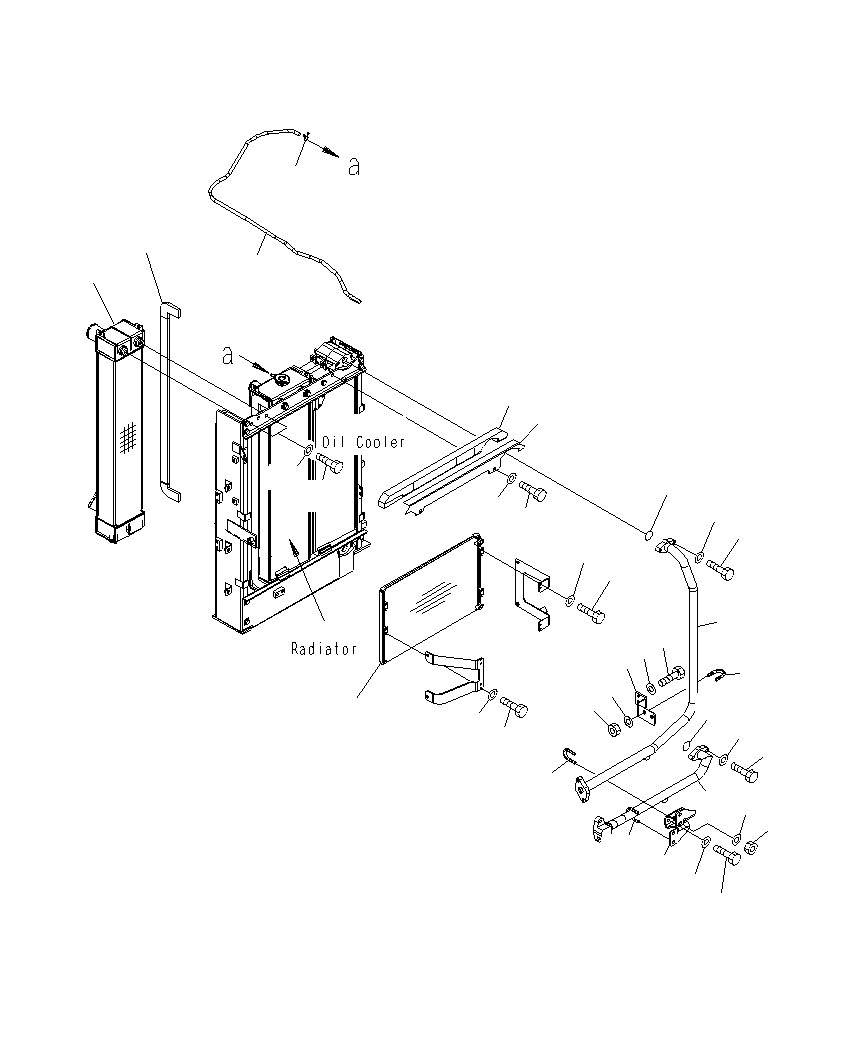 a

a

Oil Cooler

Radiator