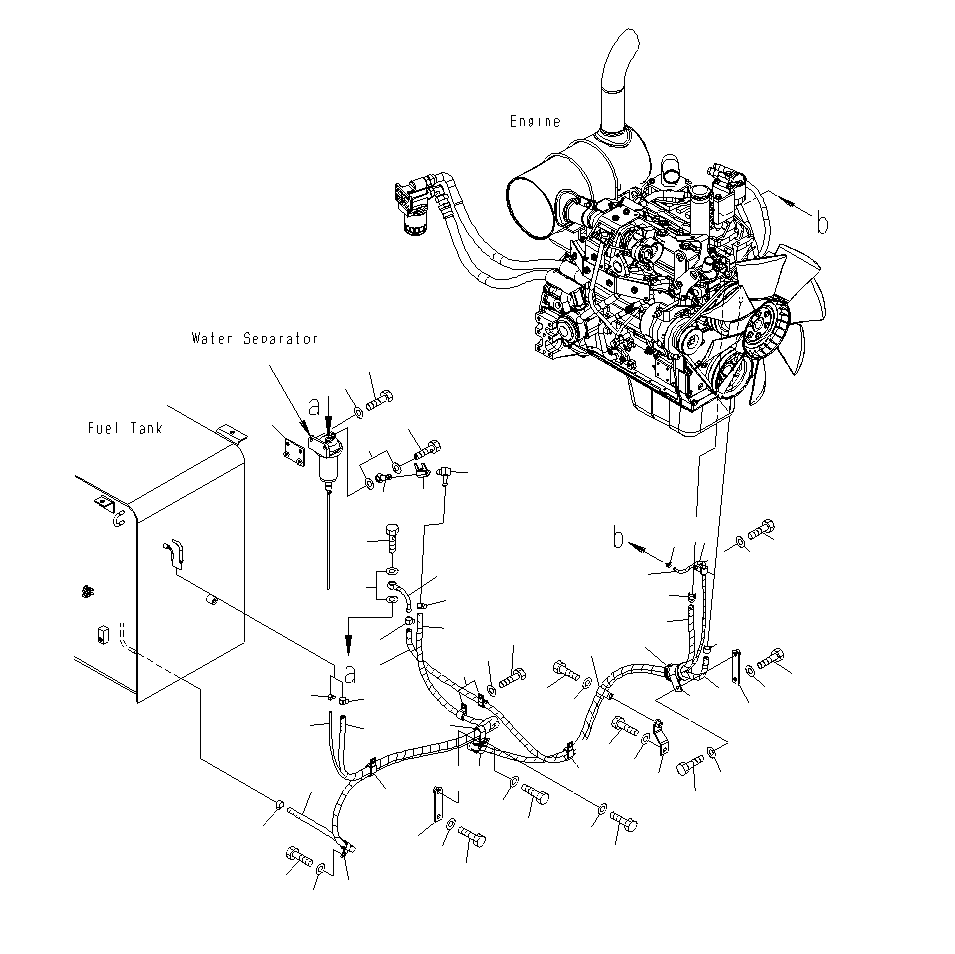 Engine

b

Water Separator

a

Fuel Tank

b

a