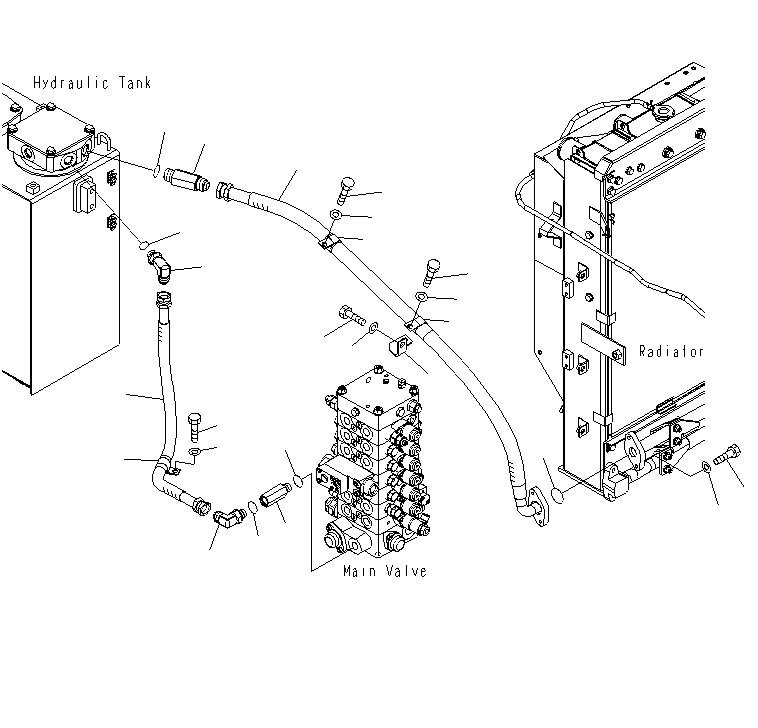 Hydraulic Tank

Radiator

Main Valve