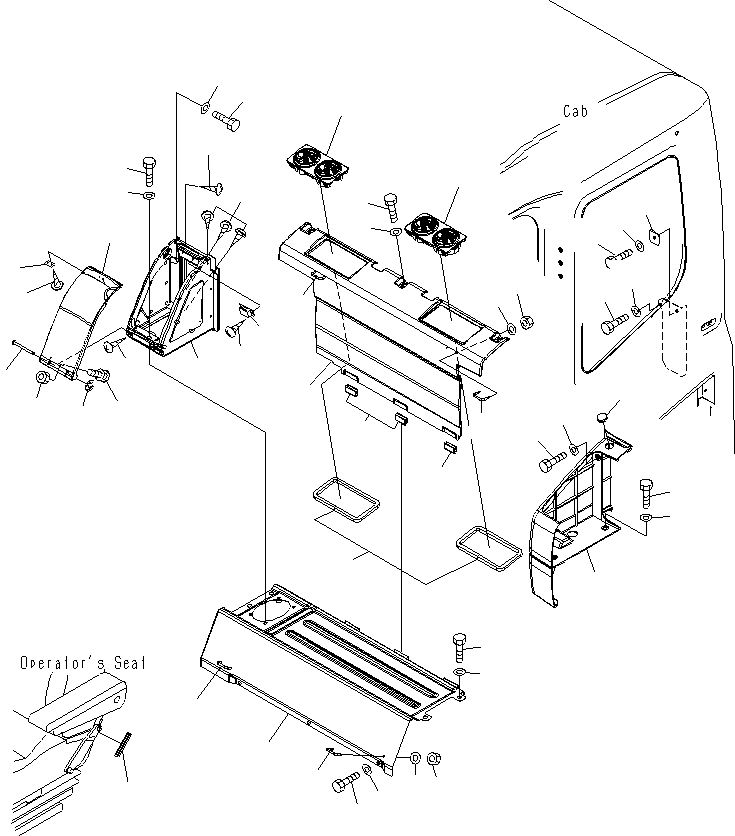 Cab

Operator's Seat