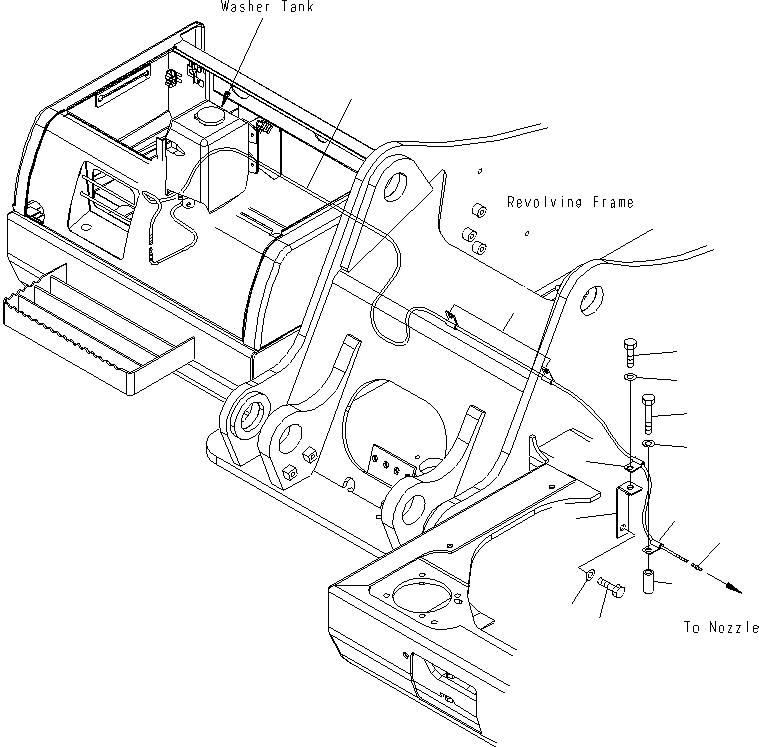 Washer Tank

Revolving Frame

To Nozzle