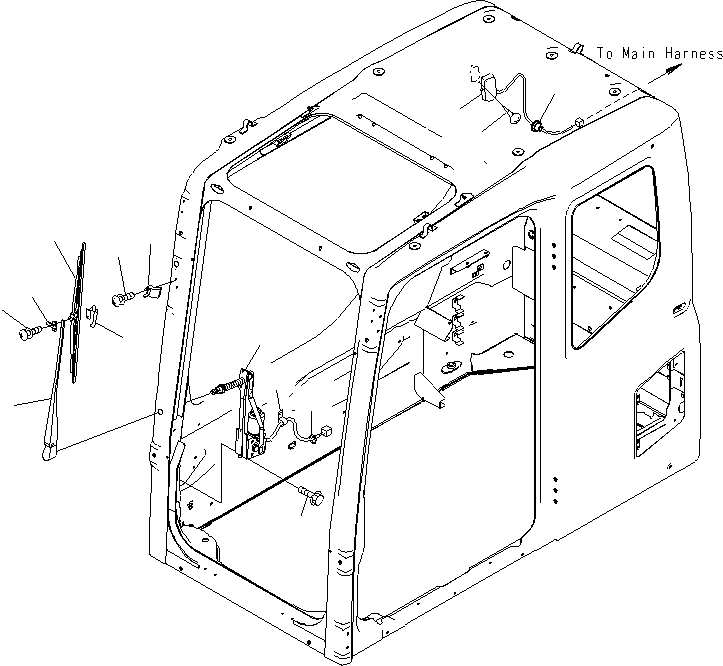 To Main Harness