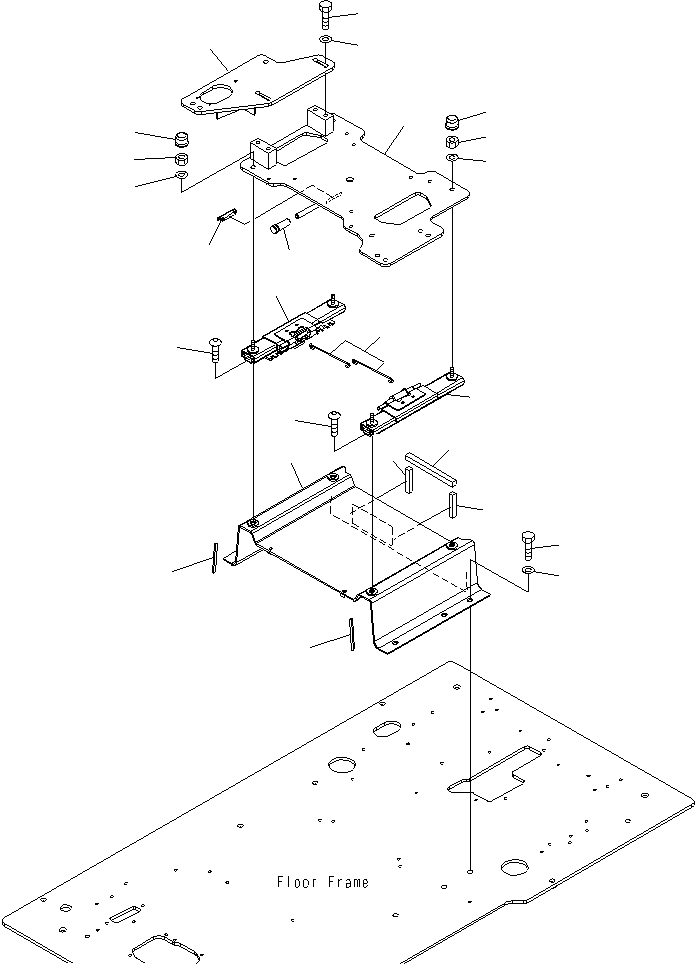 Floor Frame