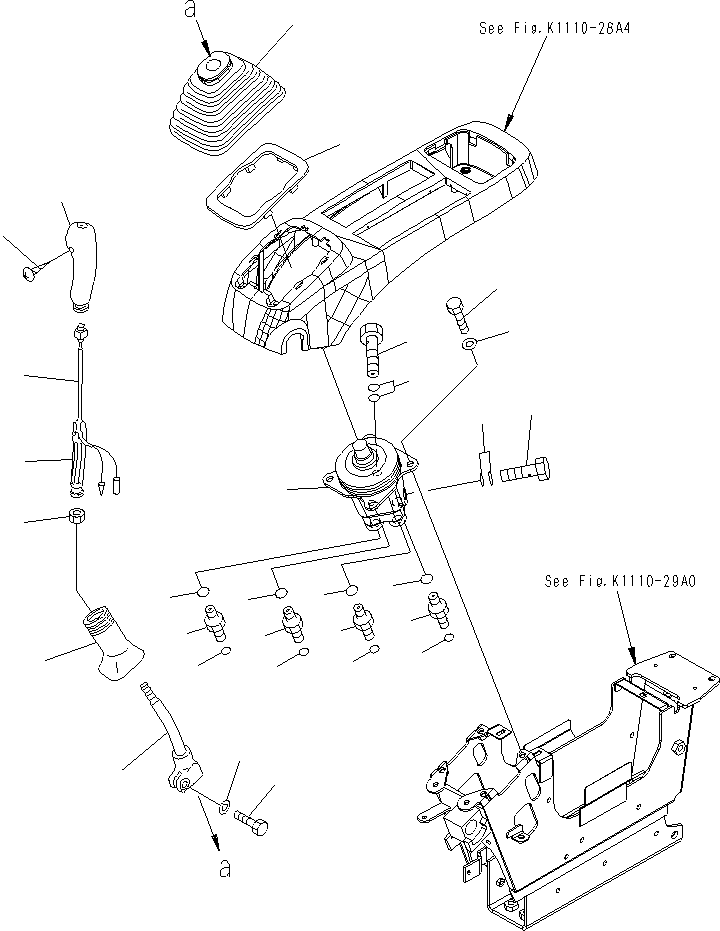 a

See Fig.K1110-26A4

See Fig.K1110-29A0

a