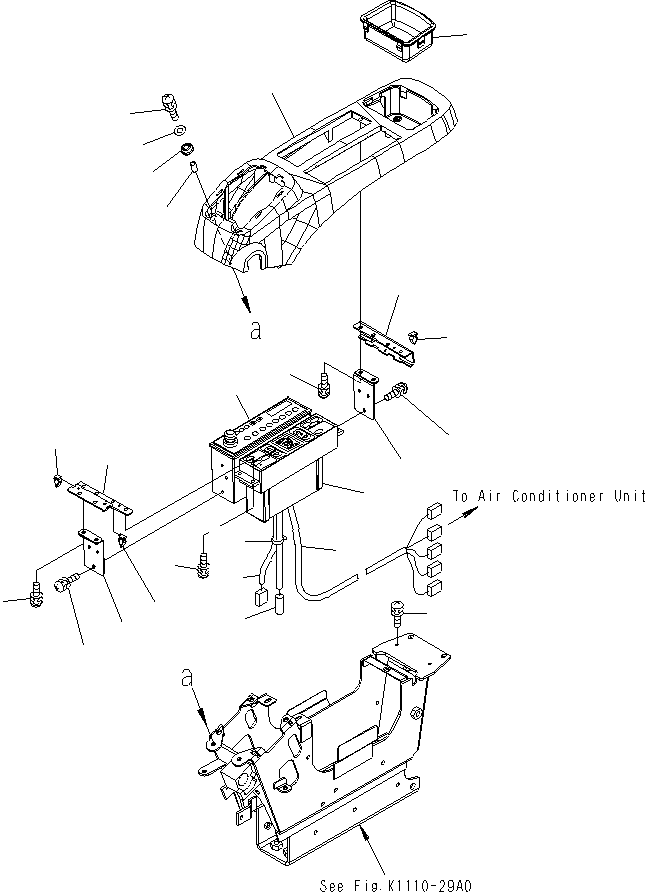 a

To Air Conditioner Unit

a

See Fig.K1110-29A0