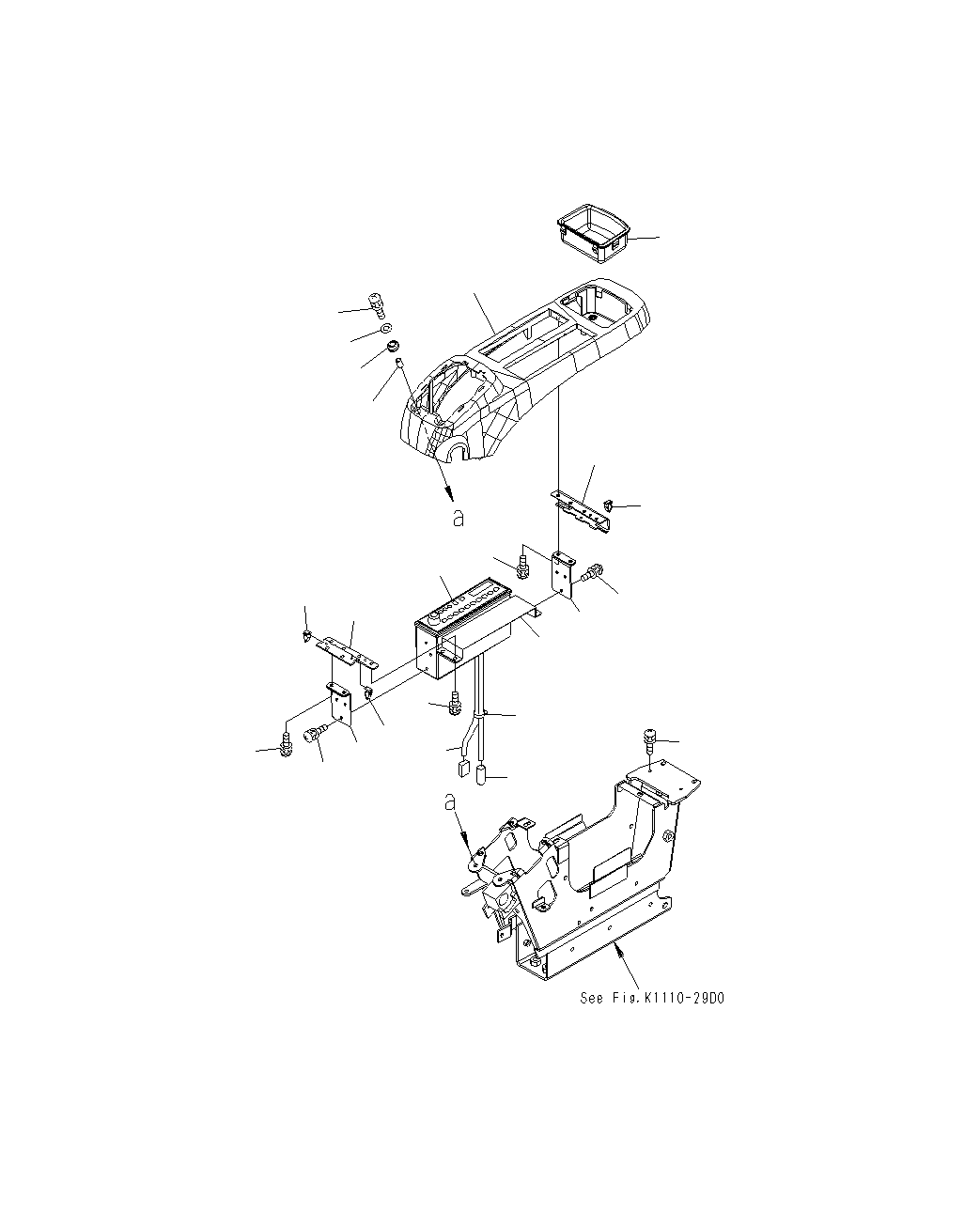 a

a

See Fig.K1110-29D0