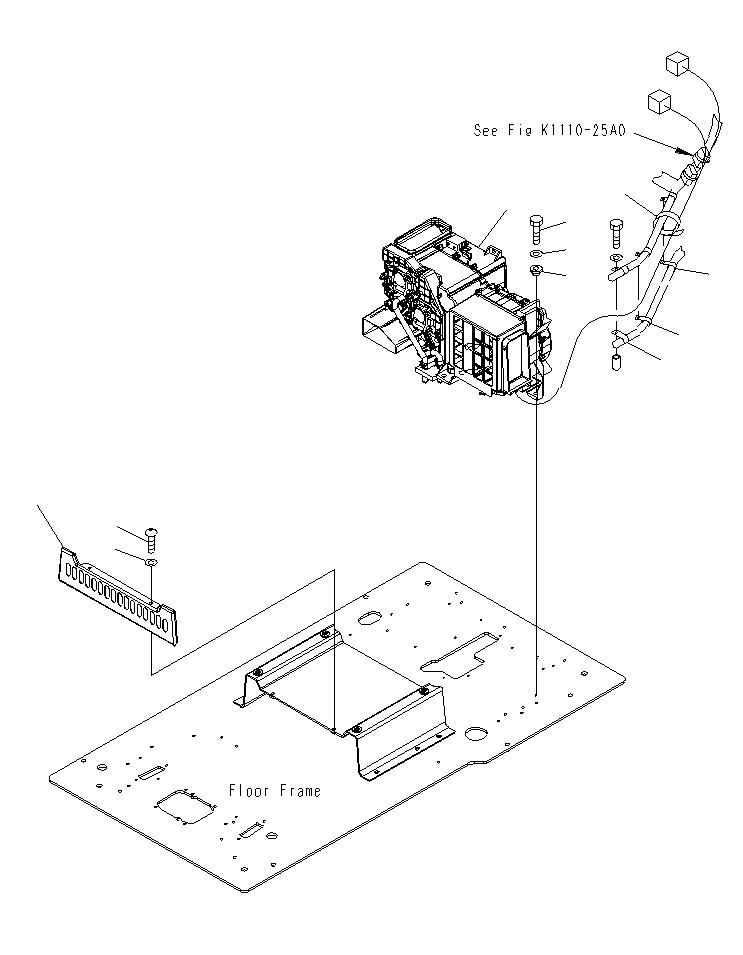 See Fig K1110-25A0

Floor Frame