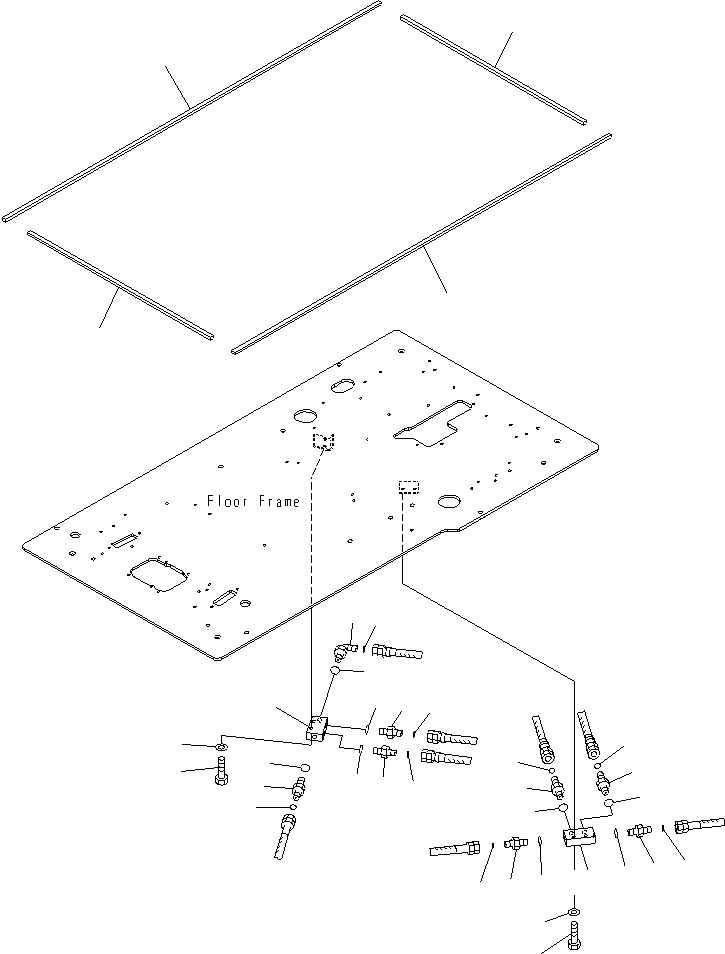 Floor Frame